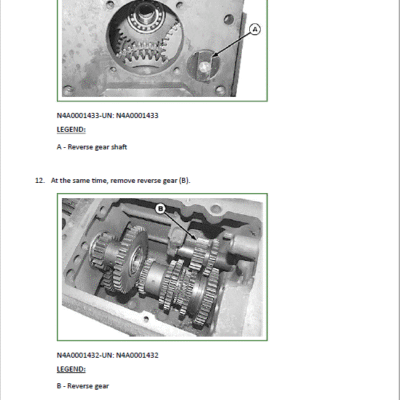 A

N4A0001433-UN: N4A0001433

LEGEND:

A - Reverse gear shaft

12. At the same time, remove reverse gear (B).

B

N4A0001432-UN: N4A0001432

LEGEND:

B - Reverse gear