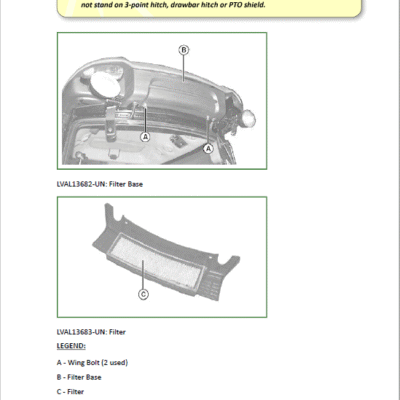 not stand on 3-point hitch, drawbar hitch or PTO shield.

B

A

A

LVAL13682-UN: Filter Base

C

LVAL13683-UN: Filter

LEGEND:

A - Wing Bolt (2 used)

B - Filter Base

C - Filter