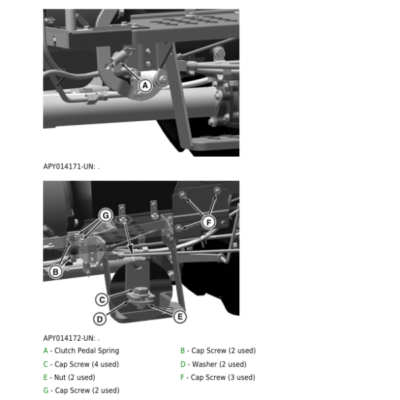 A

APY014171-UN: .

G
F
B
C
D
E

APY014172-UN: .

A - Clutch Pedal Spring
B - Cap Screw (2 used)
C - Cap Screw (4 used)
D - Washer (2 used)
E - Nut (2 used)
F - Cap Screw (3 used)
G - Cap Screw (2 used)