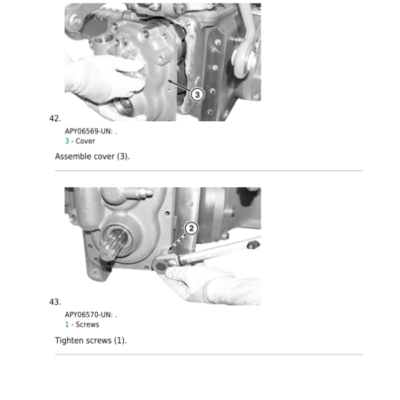 3

42.

APY06569-UN: .
3 - Cover

Assemble cover (3).

2

43.

APY06570-UN: .
1 - Screws

Tighten screws (1).