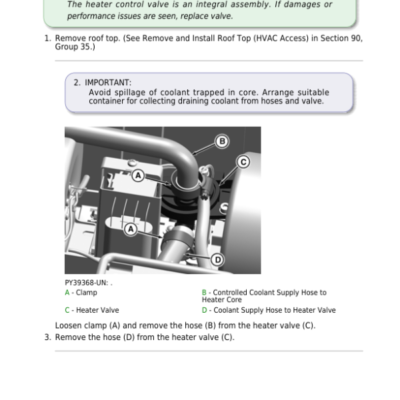 The heater control valve is an integral assembly. If damages or performance issues are seen, replace valve.

1. Remove roof top. (See Remove and Install Roof Top (HVAC Access) in Section 90, Group 35.)

2. IMPORTANT:
Avoid spillage of coolant trapped in core. Arrange suitable container for collecting draining coolant from hoses and valve.

B
C
A
A
D

PY39368-UN: .
A - Clamp
B - Controlled Coolant Supply Hose to Heater Core
C - Heater Valve
D - Coolant Supply Hose to Heater Valve

Loosen clamp (A) and remove the hose (B) from the heater valve (C).
3. Remove the hose (D) from the heater valve (C).