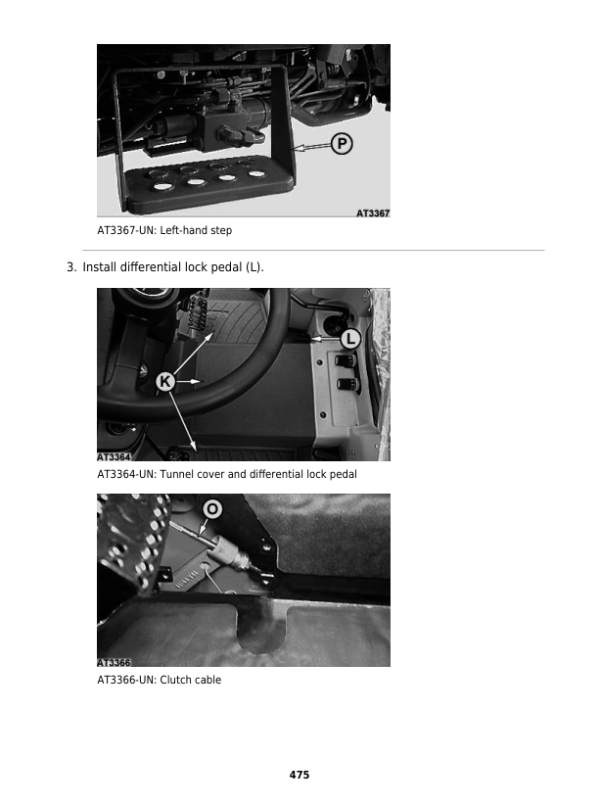 P

AT3367

AT3367-UN: Left-hand step

3. Install differential lock pedal (L).

L

K

AT3364

AT3364-UN: Tunnel cover and differential lock pedal

O

AT3366

AT3366-UN: Clutch cable

475