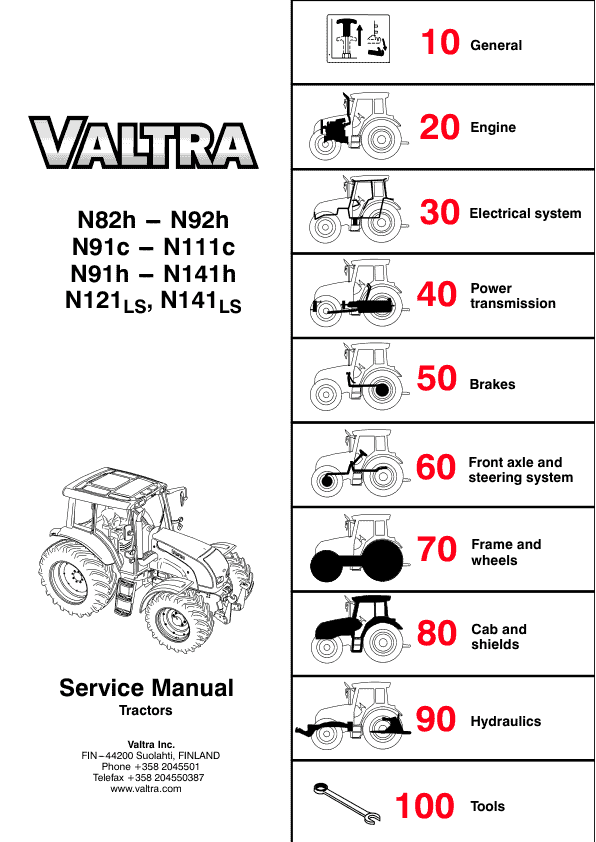 VALTRA

N82h – N92h
N91c – N111c
N91h – N141h
N121$_{LS}$, N141$_{LS}$

Service Manual
Tractors

Valtra Inc.
FIN–44200 Suolahti, FINLAND
Phone +358 2045501
Telefax +358 204550387
www.valtra.com

10 General

20 Engine

30 Electrical system

40 Power transmission

50 Brakes

60 Front axle and steering system

70 Frame and wheels

80 Cab and shields

90 Hydraulics

100 Tools