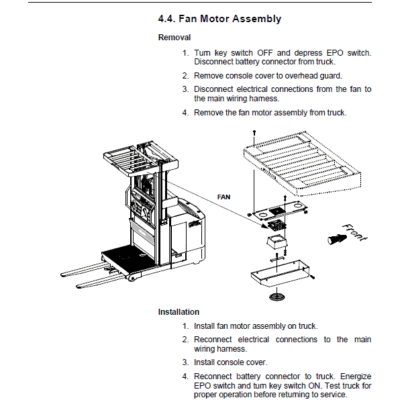 4.4. Fan Motor Assembly

Removal

1. Turn key switch OFF and depress EPO switch. Disconnect battery connector from truck.

2. Remove console cover to overhead guard.

3. Disconnect electrical connections from the fan to the main wiring harness.

4. Remove the fan motor assembly from truck.

FAN

Front

Installation

1. Install fan motor assembly on truck.

2. Reconnect electrical connections to the main wiring harness.

3. Install console cover.

4. Reconnect battery connector to truck. Energize EPO switch and turn key switch ON. Test truck for proper operation before returning to service.