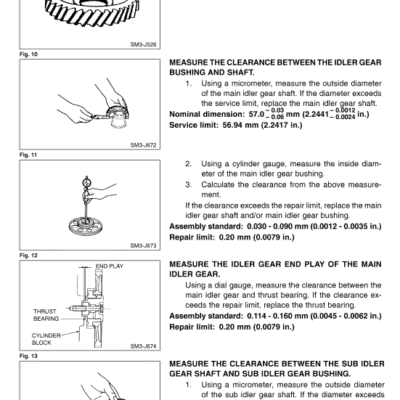 SM3-J526

Fig. 10

SM3-J672

Fig. 11

SM3-J673

Fig. 12

END PLAY

THRUST BEARING

CYLINDER BLOCK

SM3-J674

Fig. 13

MEASURE THE CLEARANCE BETWEEN THE IDLER GEAR BUSHING AND SHAFT.

1. Using a micrometer, measure the outside diameter of the main idler gear shaft. If the diameter exceeds the service limit, replace the main idler gear shaft.

Nominal dimension: $57.0^{-0.03}_{-0.06}$ mm ($2.2441^{-0.0012}_{-0.0024}$ in.)

Service limit: 56.94 mm (2.2417 in.)

2. Using a cylinder gauge, measure the inside diameter of the main idler gear bushing.

3. Calculate the clearance from the above measurement.

If the clearance exceeds the repair limit, replace the main idler gear shaft and/or main idler gear bushing.

Assembly standard: 0.030 - 0.090 mm (0.0012 - 0.0035 in.)

Repair limit: 0.20 mm (0.0079 in.)

MEASURE THE IDLER GEAR END PLAY OF THE MAIN IDLER GEAR.

Using a dial gauge, measure the clearance between the main idler gear and thrust bearing. If the clearance exceeds the repair limit, replace the thrust bearing.

Assembly standard: 0.114 - 0.160 mm (0.0045 - 0.0062 in.)

Repair limit: 0.20 mm (0.0079 in.)

MEASURE THE CLEARANCE BETWEEN THE SUB IDLER GEAR SHAFT AND SUB IDLER GEAR BUSHING.

1. Using a micrometer, measure the outside diameter of the sub idler gear shaft. If the diameter exceeds