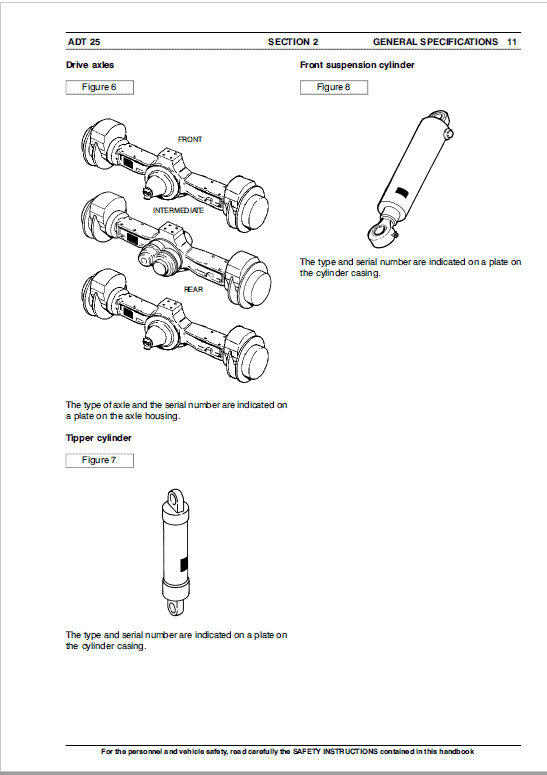 ADT 25 SECTION 2 GENERAL SPECIFICATIONS 11

Drive axles

Figure 6

FRONT

INTERMEDIATE

REAR

The type of axle and the serial number are indicated on a plate on the axle housing.

Tipper cylinder

Figure 7

The type and serial number are indicated on a plate on the cylinder casing.

Front suspension cylinder

Figure 8

The type and serial number are indicated on a plate on the cylinder casing.

For the personnel and vehicle safety, read carefully the SAFETY INSTRUCTIONS contained in this handbook