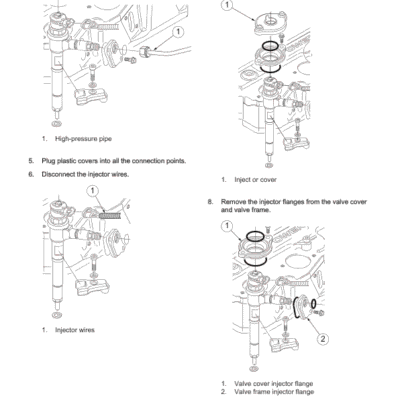 1

1. High-pressure pipe

5. Plug plastic covers into all the connection points.

6. Disconnect the injector wires.

1

1. Injector wires

1

1. Inject or cover

8. Remove the injector flanges from the valve cover and valve frame.

1

2

1. Valve cover injector flange
2. Valve frame injector flange