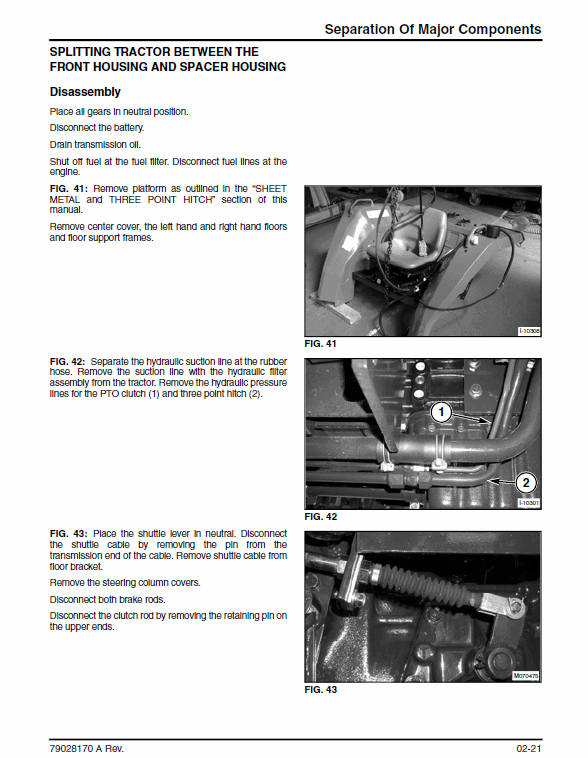 Separation Of Major Components

SPLITTING TRACTOR BETWEEN THE FRONT HOUSING AND SPACER HOUSING

Disassembly

Place all gears in neutral position.

Disconnect the battery.

Drain transmission oil.

Shut off fuel at the fuel filter. Disconnect fuel lines at the engine.

FIG. 41: Remove platform as outlined in the "SHEET METAL and THREE POINT HITCH" section of this manual.

Remove center cover, the left hand and right hand floors and floor support frames.

I-10306

FIG. 41

FIG. 42: Separate the hydraulic suction line at the rubber hose. Remove the suction line with the hydraulic filter assembly from the tractor. Remove the hydraulic pressure lines for the PTO clutch (1) and three point hitch (2).

1

2

I-10301

FIG. 42

FIG. 43: Place the shuttle lever in neutral. Disconnect the shuttle cable by removing the pin from the transmission end of the cable. Remove shuttle cable from floor bracket.

Remove the steering column covers.

Disconnect both brake rods.

Disconnect the clutch rod by removing the retaining pin on the upper ends.

M070475

FIG. 43

79028170 A Rev.

02-21