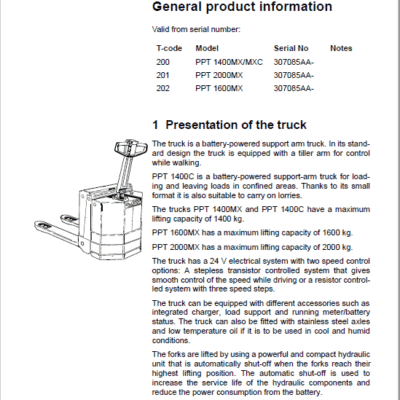 General product information

Valid from serial number:

| T-code | Model | Serial No | Notes |
|---|---|---|---|
| 200 | PPT 1400MX/MXC | 307085AA- | |
| 201 | PPT 2000MX | 307085AA- | |
| 202 | PPT 1600MX | 307085AA- | |

1 Presentation of the truck

The truck is a battery-powered support arm truck. In its standard design the truck is equipped with a tiller arm for control while walking.

PPT 1400C is a battery-powered support-arm truck for loading and leaving loads in confined areas. Thanks to its small format it is also suitable to carry on lorries.

The trucks PPT 1400MX and PPT 1400C have a maximum lifting capacity of 1400 kg.

PPT 1600MX has a maximum lifting capacity of 1600 kg.

PPT 2000MX has a maximum lifting capacity of 2000 kg.

The truck has a 24 V electrical system with two speed control options: A stepless transistor controlled system that gives smooth control of the speed while driving or a resistor controlled system with three speed steps.

The truck can be equipped with different accessories such as integrated charger, load support and running meter/battery status. The truck can also be fitted with stainless steel axles and low temperature oil if it is to be used in cool and humid conditions.

The forks are lifted by using a powerful and compact hydraulic unit that is automatically shut-off when the forks reach their highest lifting position. The automatic shut-off is used to increase the service life of the hydraulic components and reduce the power consumption from the battery.