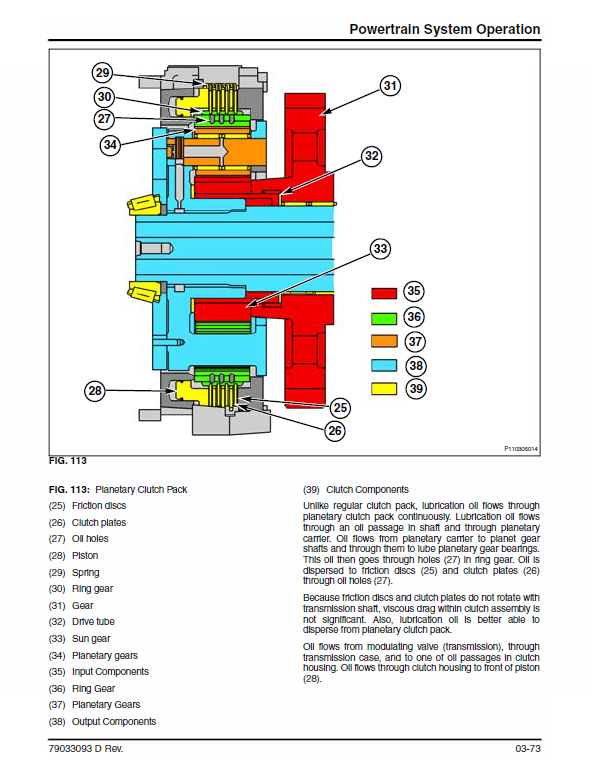 Powertrain System Operation

29
30
27
34
31
32
33
35
36
37
38
39
28
25
26

P110305014

FIG. 113

FIG. 113: Planetary Clutch Pack
(25) Friction discs
(26) Clutch plates
(27) Oil holes
(28) Piston
(29) Spring
(30) Ring gear
(31) Gear
(32) Drive tube
(33) Sun gear
(34) Planetary gears
(35) Input Components
(36) Ring Gear
(37) Planetary Gears
(38) Output Components
(39) Clutch Components

Unlike regular clutch pack, lubrication oil flows through planetary clutch pack continuously. Lubrication oil flows through an oil passage in shaft and through planetary carrier. Oil flows from planetary carrier to planet gear shafts and through them to lube planetary gear bearings. This oil then goes through holes (27) in ring gear. Oil is dispersed to friction discs (25) and clutch plates (26) through oil holes (27).

Because friction discs and clutch plates do not rotate with transmission shaft, viscous drag within clutch assembly is not significant. Also, lubrication oil is better able to disperse from planetary clutch pack.

Oil flows from modulating valve (transmission), through transmission case, and to one of oil passages in clutch housing. Oil flows through clutch housing to front of piston (28).

79033093 D Rev.

03-73