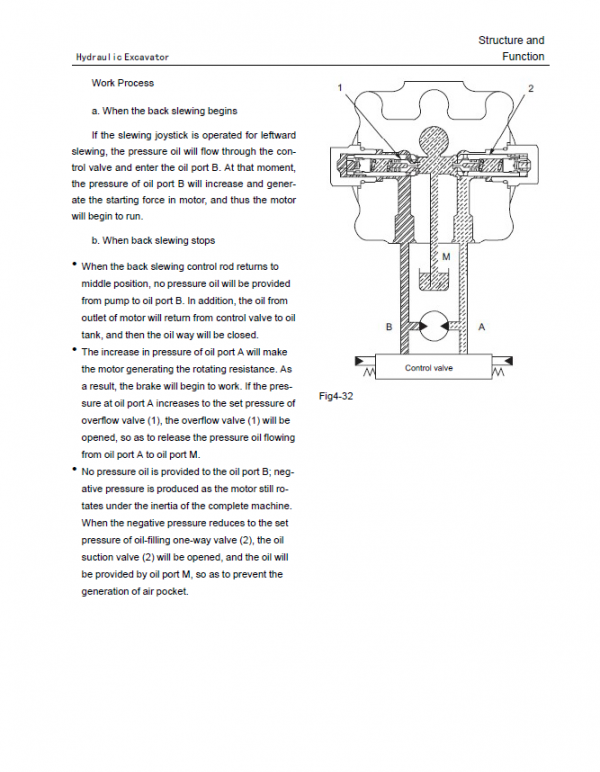 Hydraulic Excavator

Structure and Function

Work Process

a. When the back slewing begins

If the slewing joystick is operated for leftward slewing, the pressure oil will flow through the control valve and enter the oil port B. At that moment, the pressure of oil port B will increase and generate the starting force in motor, and thus the motor will begin to run.

b. When back slewing stops

• When the back slewing control rod returns to middle position, no pressure oil will be provided from pump to oil port B. In addition, the oil from outlet of motor will return from control valve to oil tank, and then the oil way will be closed.

• The increase in pressure of oil port A will make the motor generating the rotating resistance. As a result, the brake will begin to work. If the pressure at oil port A increases to the set pressure of overflow valve (1), the overflow valve (1) will be opened, so as to release the pressure oil flowing from oil port A to oil port M.

• No pressure oil is provided to the oil port B; negative pressure is produced as the motor still rotates under the inertia of the complete machine. When the negative pressure reduces to the set pressure of oil-filling one-way valve (2), the oil suction valve (2) will be opened, and the oil will be provided by oil port M, so as to prevent the generation of air pocket.

1

2

M

B

A

Control valve

Fig4-32