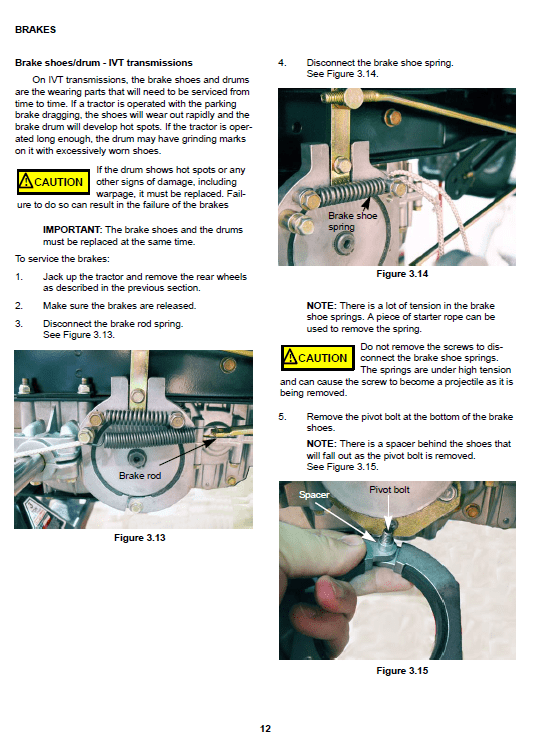 BRAKES

Brake shoes/drum - IVT transmissions

On IVT transmissions, the brake shoes and drums are the wearing parts that will need to be serviced from time to time. If a tractor is operated with the parking brake dragging, the shoes will wear out rapidly and the brake drum will develop hot spots. If the tractor is operated long enough, the drum may have grinding marks on it with excessively worn shoes.

CAUTION If the drum shows hot spots or any other signs of damage, including warpage, it must be replaced. Failure to do so can result in the failure of the brakes

IMPORTANT: The brake shoes and the drums must be replaced at the same time.

To service the brakes:

1. Jack up the tractor and remove the rear wheels as described in the previous section.

2. Make sure the brakes are released.

3. Disconnect the brake rod spring. See Figure 3.13.

Brake rod

Figure 3.13

4. Disconnect the brake shoe spring. See Figure 3.14.

Brake shoe spring

Figure 3.14

NOTE: There is a lot of tension in the brake shoe springs. A piece of starter rope can be used to remove the spring.

CAUTION Do not remove the screws to disconnect the brake shoe springs. The springs are under high tension and can cause the screw to become a projectile as it is being removed.

5. Remove the pivot bolt at the bottom of the brake shoes.

NOTE: There is a spacer behind the shoes that will fall out as the pivot bolt is removed. See Figure 3.15.

Spacer

Pivot bolt

Figure 3.15

12