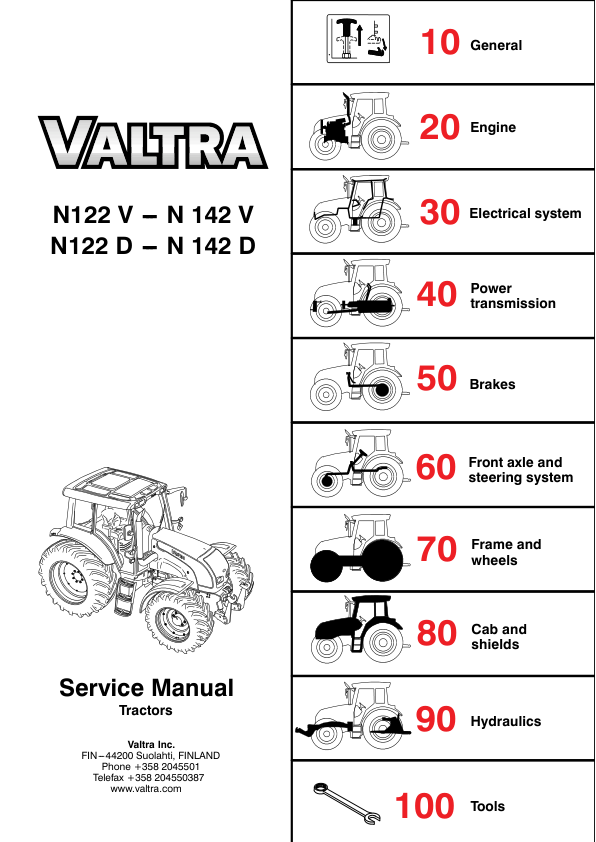 VALTRA

N122 V – N 142 V
N122 D – N 142 D

Service Manual
Tractors

Valtra Inc.
FIN–44200 Suolahti, FINLAND
Phone +358 2045501
Telefax +358 204550387
www.valtra.com

10 General

20 Engine

30 Electrical system

40 Power transmission

50 Brakes

60 Front axle and steering system

70 Frame and wheels

80 Cab and shields

90 Hydraulics

100 Tools