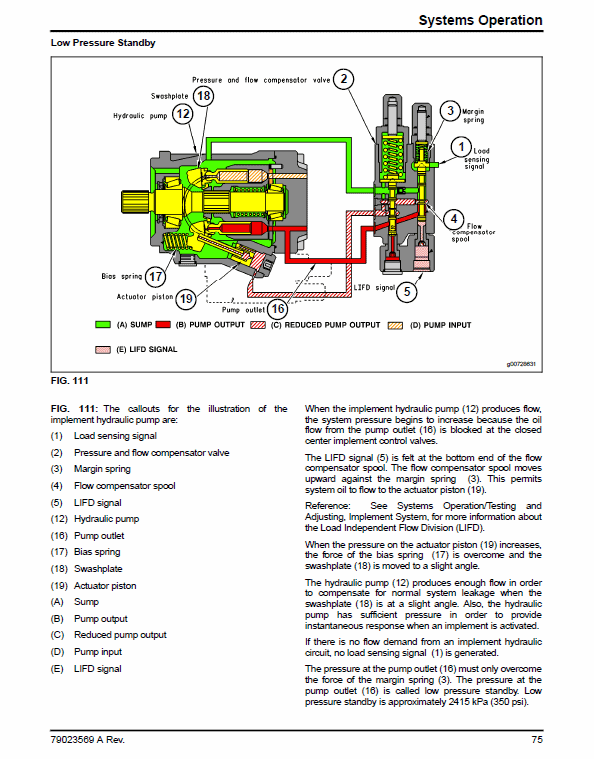 Systems Operation

Low Pressure Standby

Pressure and flow compensator valve 2
Swashplate 18
Hydraulic pump 12
3 Margin spring
1 Load sensing signal
4 Flow compensator spool
Bias spring 17
Actuator piston 19
Pump outlet 16
LIFD signal 5

(A) SUMP (B) PUMP OUTPUT (C) REDUCED PUMP OUTPUT (D) PUMP INPUT
(E) LIFD SIGNAL

g00728631

FIG. 111

FIG. 111: The callouts for the illustration of the implement hydraulic pump are:

(1) Load sensing signal
(2) Pressure and flow compensator valve
(3) Margin spring
(4) Flow compensator spool
(5) LIFD signal
(12) Hydraulic pump
(16) Pump outlet
(17) Bias spring
(18) Swashplate
(19) Actuator piston
(A) Sump
(B) Pump output
(C) Reduced pump output
(D) Pump input
(E) LIFD signal

When the implement hydraulic pump (12) produces flow, the system pressure begins to increase because the oil flow from the pump outlet (16) is blocked at the closed center implement control valves.

The LIFD signal (5) is felt at the bottom end of the flow compensator spool. The flow compensator spool moves upward against the margin spring (3). This permits system oil to flow to the actuator piston (19).

Reference: See Systems Operation/Testing and Adjusting, Implement System, for more information about the Load Independent Flow Division (LIFD).

When the pressure on the actuator piston (19) increases, the force of the bias spring (17) is overcome and the swashplate (18) is moved to a slight angle.

The hydraulic pump (12) produces enough flow in order to compensate for normal system leakage when the swashplate (18) is at a slight angle. Also, the hydraulic pump has sufficient pressure in order to provide instantaneous response when an implement is activated.

If there is no flow demand from an implement hydraulic circuit, no load sensing signal (1) is generated.

The pressure at the pump outlet (16) must only overcome the force of the margin spring (3). The pressure at the pump outlet (16) is called low pressure standby. Low pressure standby is approximately 2415 kPa (350 psi).

79023569 A Rev.
75