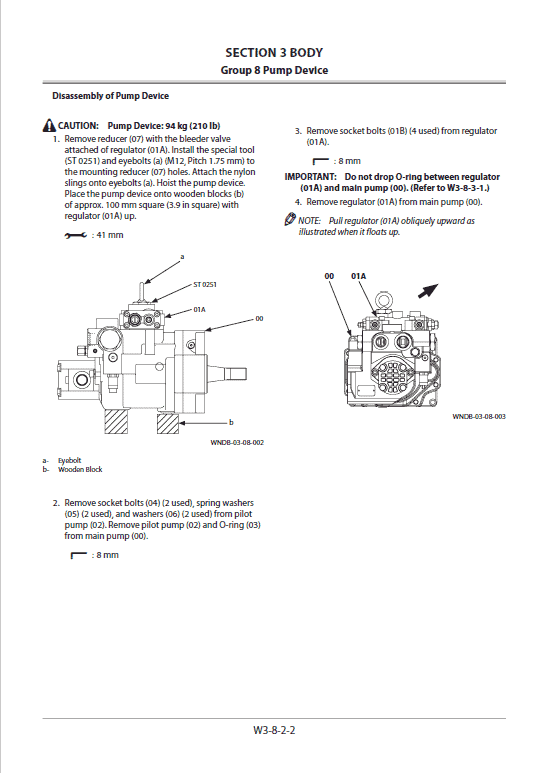 SECTION 3 BODY
Group 8 Pump Device

Disassembly of Pump Device

CAUTION: Pump Device: 94 kg (210 lb)

1. Remove reducer (07) with the bleeder valve attached of regulator (01A). Install the special tool (ST 0251) and eyebolts (a) (M12, Pitch 1.75 mm) to the mounting reducer (07) holes. Attach the nylon slings onto eyebolts (a). Hoist the pump device. Place the pump device onto wooden blocks (b) of approx. 100 mm square (3.9 in square) with regulator (01A) up.

: 41 mm

a
ST 0251
01A
00
b

WNDB-03-08-002

a- Eyebolt
b- Wooden Block

2. Remove socket bolts (04) (2 used), spring washers (05) (2 used), and washers (06) (2 used) from pilot pump (02). Remove pilot pump (02) and O-ring (03) from main pump (00).

: 8 mm

3. Remove socket bolts (01B) (4 used) from regulator (01A).

: 8 mm

IMPORTANT: Do not drop O-ring between regulator (01A) and main pump (00). (Refer to W3-8-3-1.)

4. Remove regulator (01A) from main pump (00).

NOTE: Pull regulator (01A) obliquely upward as illustrated when it floats up.

00
01A

WNDB-03-08-003

W3-8-2-2