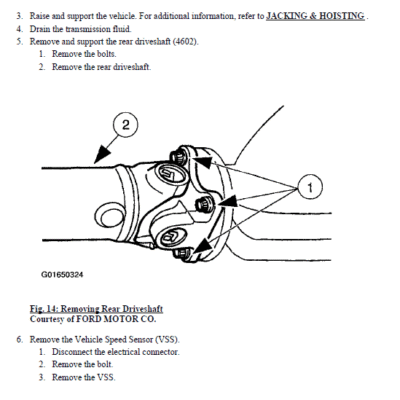 3. Raise and support the vehicle. For additional information, refer to JACKING & HOISTING .
4. Drain the transmission fluid.
5. Remove and support the rear driveshaft (4602).
1. Remove the bolts.
2. Remove the rear driveshaft.

2

1

G01650324

Fig. 14: Removing Rear Driveshaft
Courtesy of FORD MOTOR CO.

6. Remove the Vehicle Speed Sensor (VSS).
1. Disconnect the electrical connector.
2. Remove the bolt.
3. Remove the VSS.