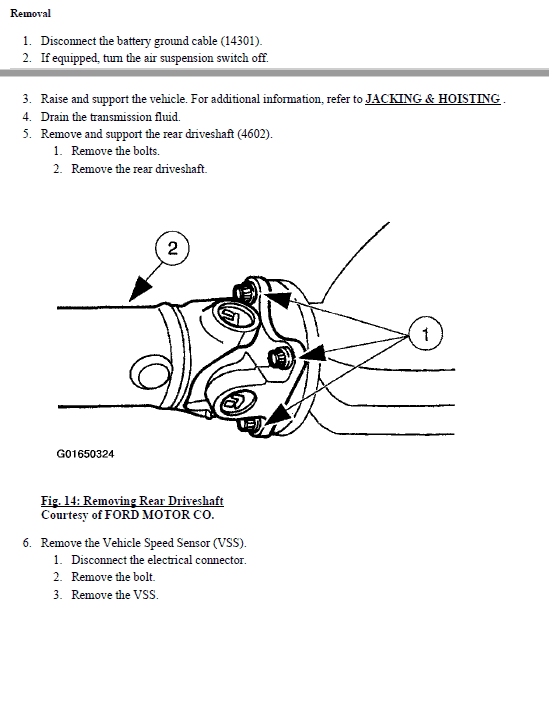 Removal

1. Disconnect the battery ground cable (14301).
2. If equipped, turn the air suspension switch off.

3. Raise and support the vehicle. For additional information, refer to JACKING & HOISTING .
4. Drain the transmission fluid.
5. Remove and support the rear driveshaft (4602).
   1. Remove the bolts.
   2. Remove the rear driveshaft.

2

1

G01650324

Fig. 14: Removing Rear Driveshaft
Courtesy of FORD MOTOR CO.

6. Remove the Vehicle Speed Sensor (VSS).
   1. Disconnect the electrical connector.
   2. Remove the bolt.
   3. Remove the VSS.